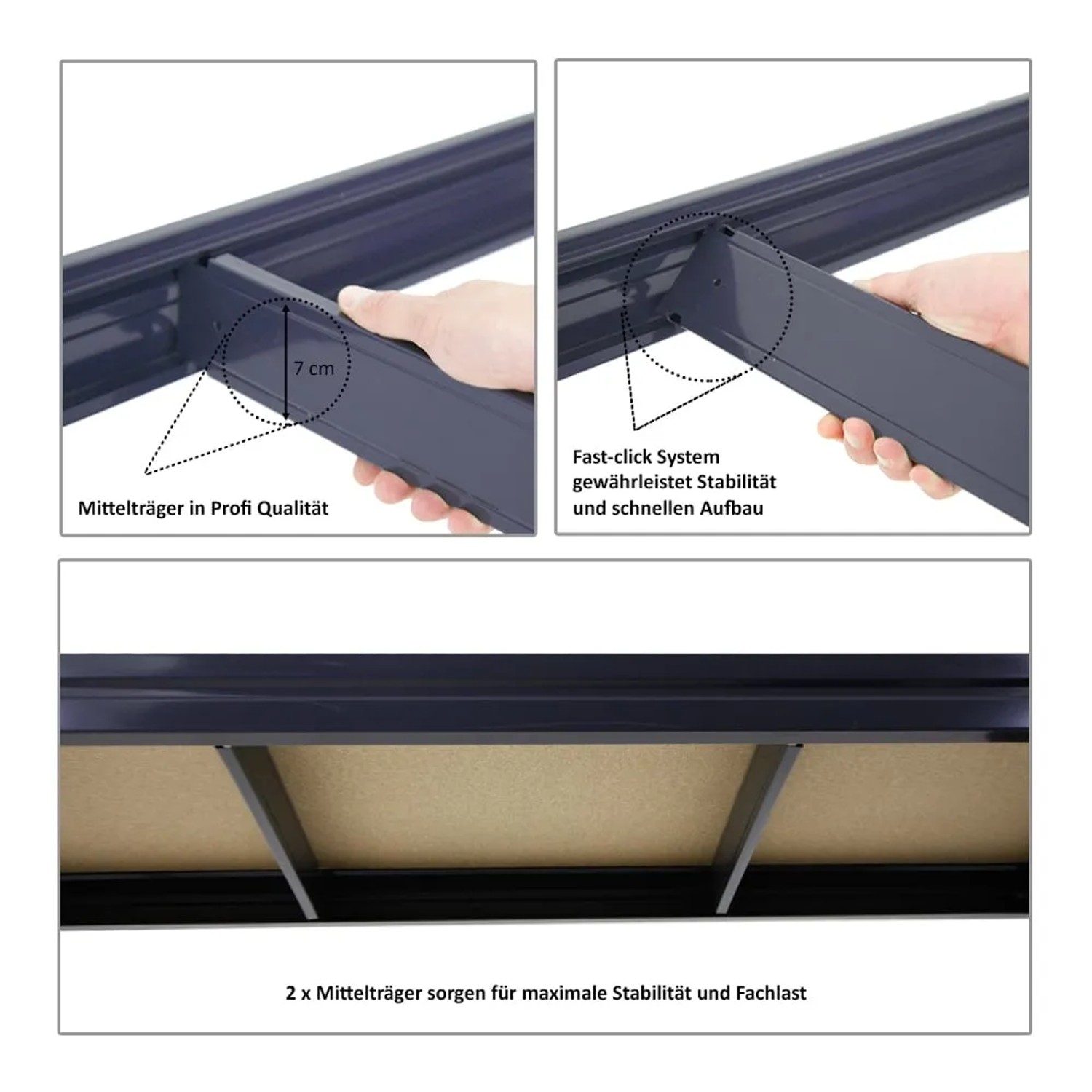 7 cm

Mittelträger in Profi Qualität

Fast-click System gewährleistet Stabilität und schnellen Aufbau

2 x Mittelträger sorgen für maximale Stabilität und Fachlast